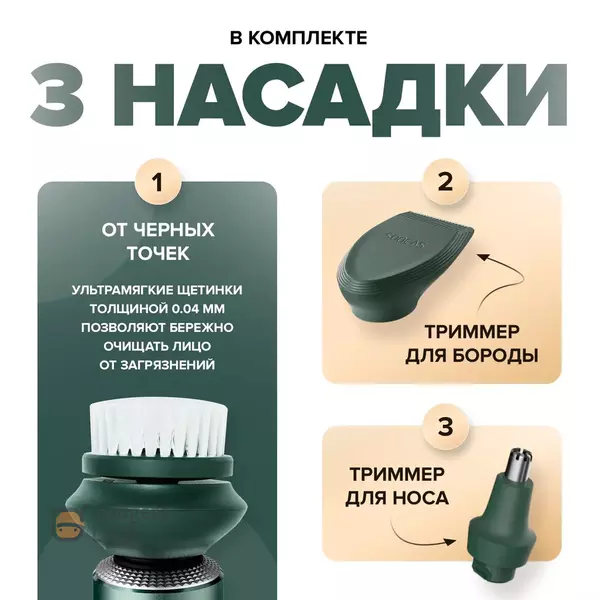 В КОМПЛЕКТЕ

3 НАСАДКИ

1

ОТ ЧЕРНЫХ ТОЧЕК

УЛЬТРАМЯГКИЕ ЩЕТИНКИ ТОЛЩИНОЙ 0.04 ММ ПОЗВОЛЯЮТ БЕРЕЖНО ОЧИЩАТЬ ЛИЦО ОТ ЗАГРЯЗНЕНИЙ

2

SOOCAS

ТРИММЕР ДЛЯ БОРОДЫ

3

ТРИММЕР ДЛЯ НОСА